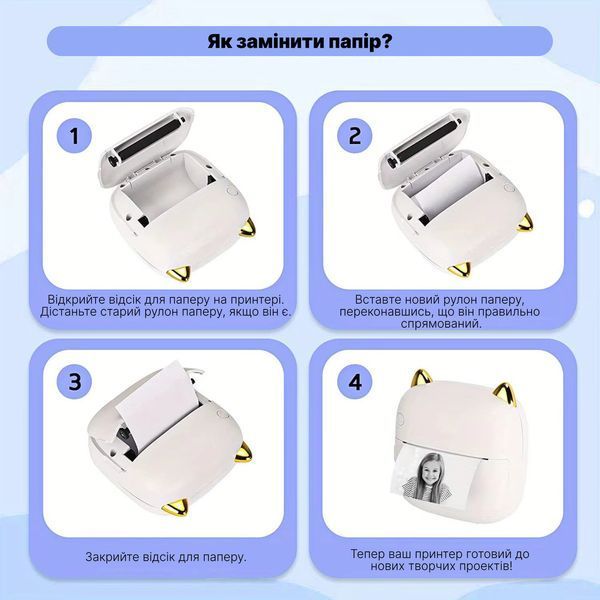 Як замінити папір?

1

Відкрийте відсік для паперу на принтері. Дістаньте старий рулон паперу, якщо він є.

2

Вставте новий рулон паперу, переконавшись, що він правильно спрямований.

3

Закрийте відсік для паперу.

4

Тепер ваш принтер готовий до нових творчих проектів!